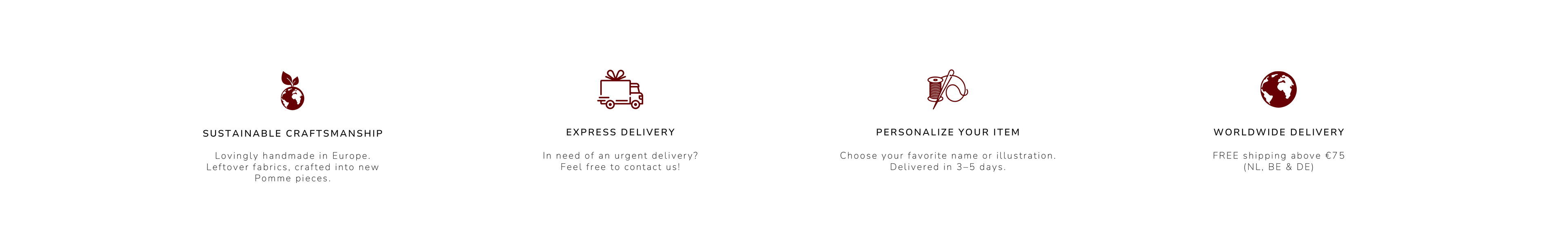 SUSTAINABLE CRAFTSMANSHIP

Lovingly handmade in Europe. Leftover fabrics, crafted into new Pomme pieces.

EXPRESS DELIVERY

In need of an urgent delivery? Feel free to contact us!

PERSONALIZE YOUR ITEM

Choose your favorite name or illustration. Delivered in 3–5 days.

WORLDWIDE DELIVERY

FREE shipping above €75 (NL, BE & DE)